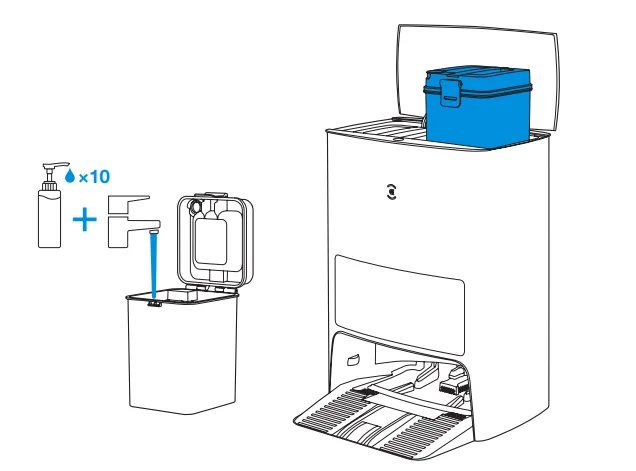 ×10