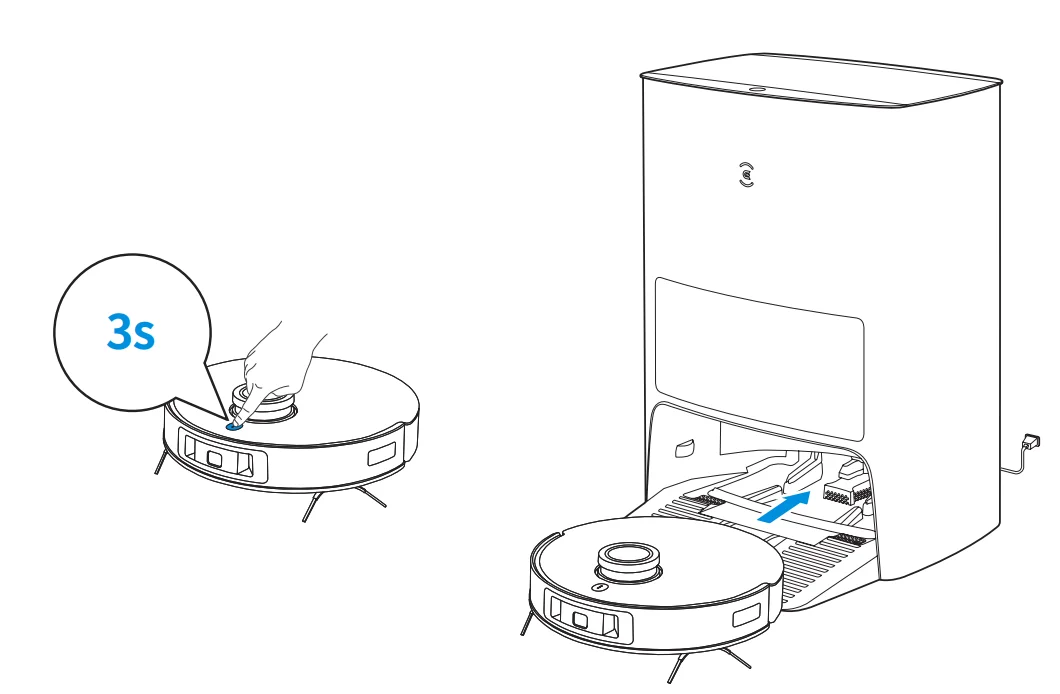 3s