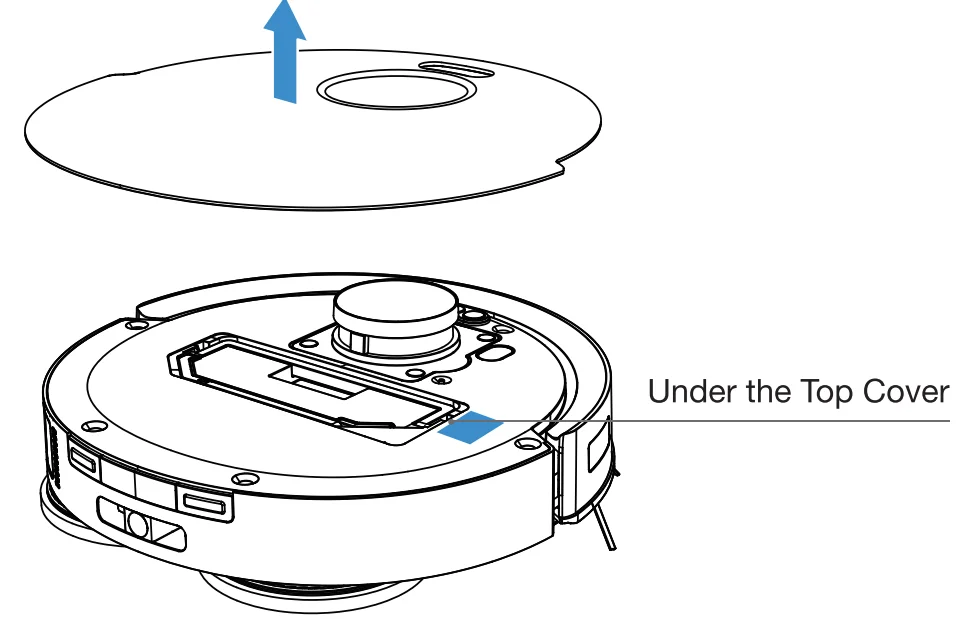 Under the Top Cover