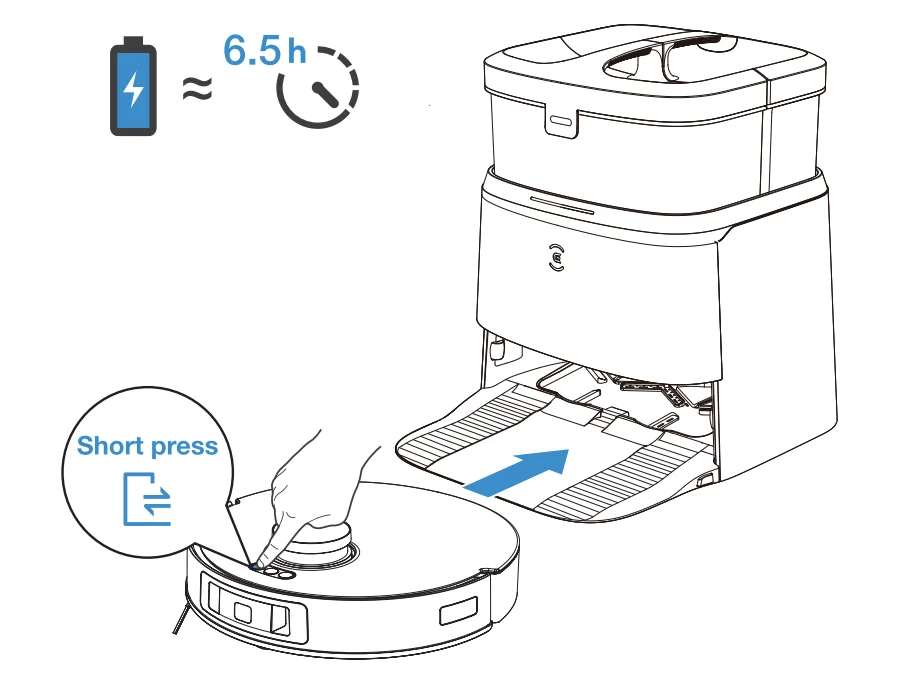 ≈ 6.5 h

Short press