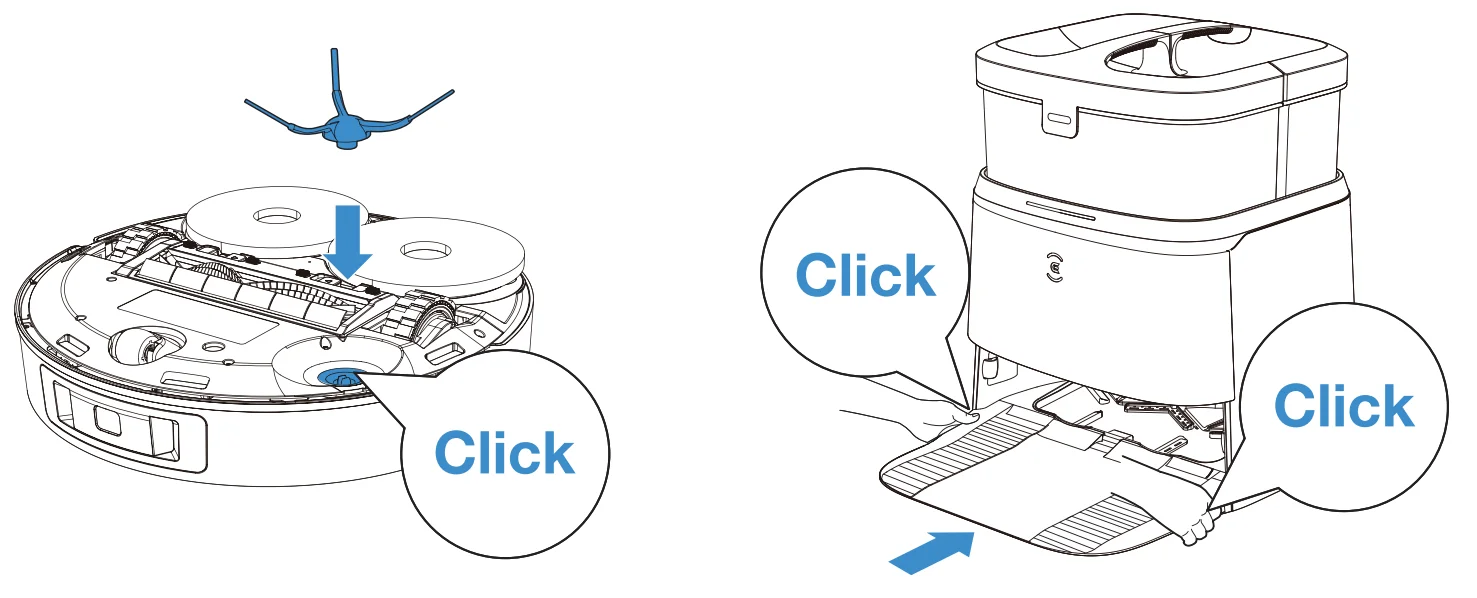 Click

Click

Click