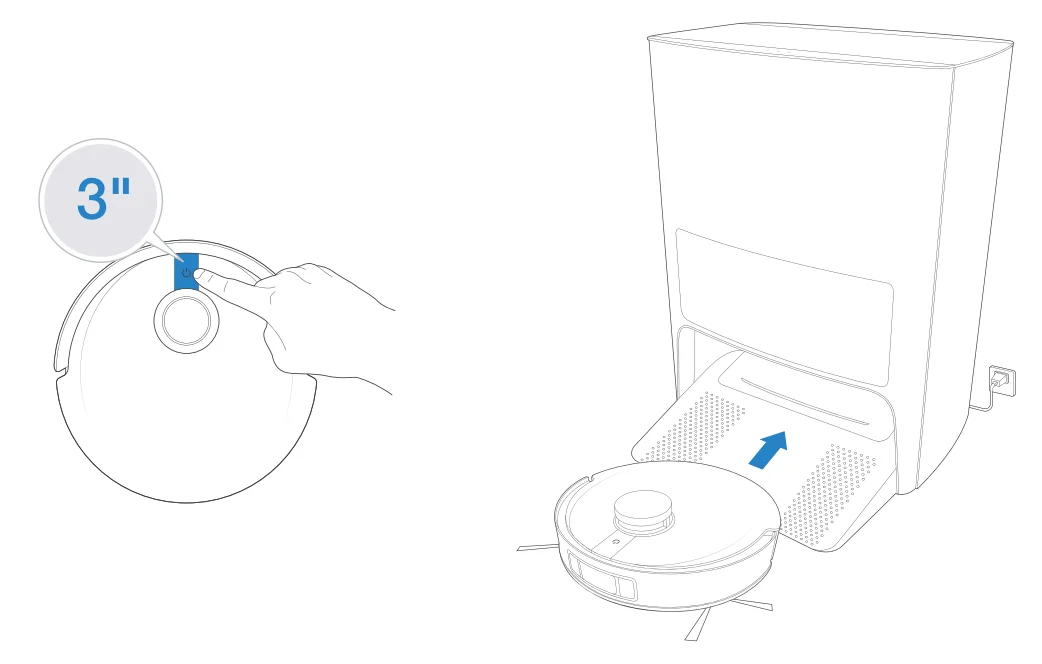 3"