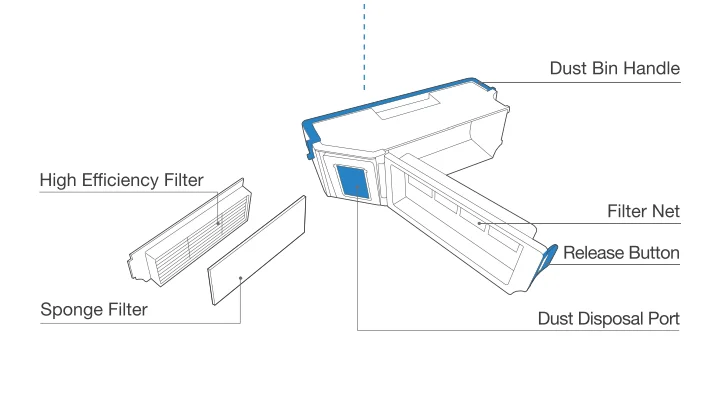 Dust Bin Handle

High Efficiency Filter

Filter Net

Release Button

Sponge Filter

Dust Disposal Port