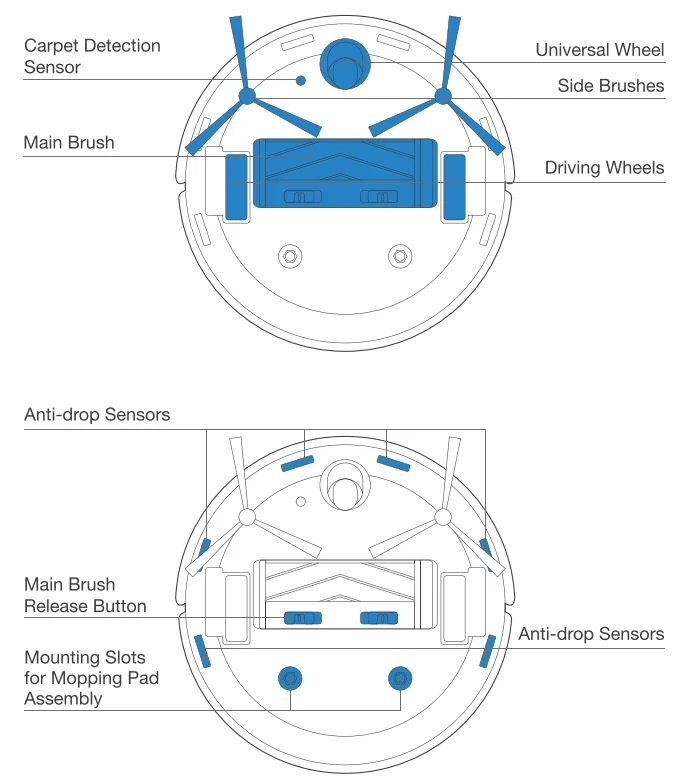 Carpet Detection Sensor

Universal Wheel

Side Brushes

Main Brush

Driving Wheels

Anti-drop Sensors

Main Brush Release Button

Anti-drop Sensors

Mounting Slots for Mopping Pad Assembly