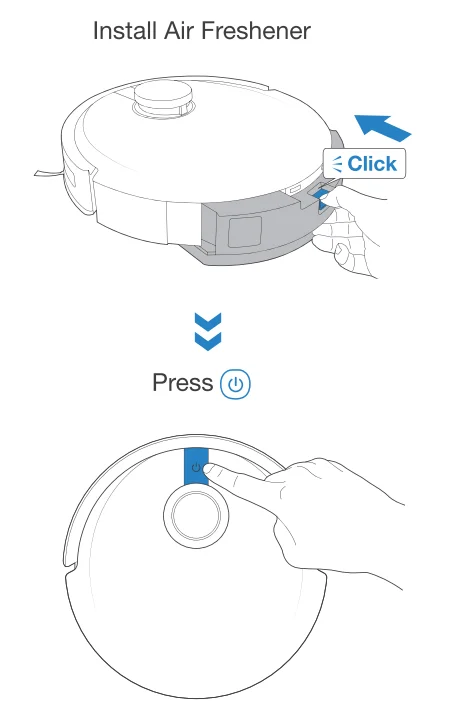 Install Air Freshener

Click

Press