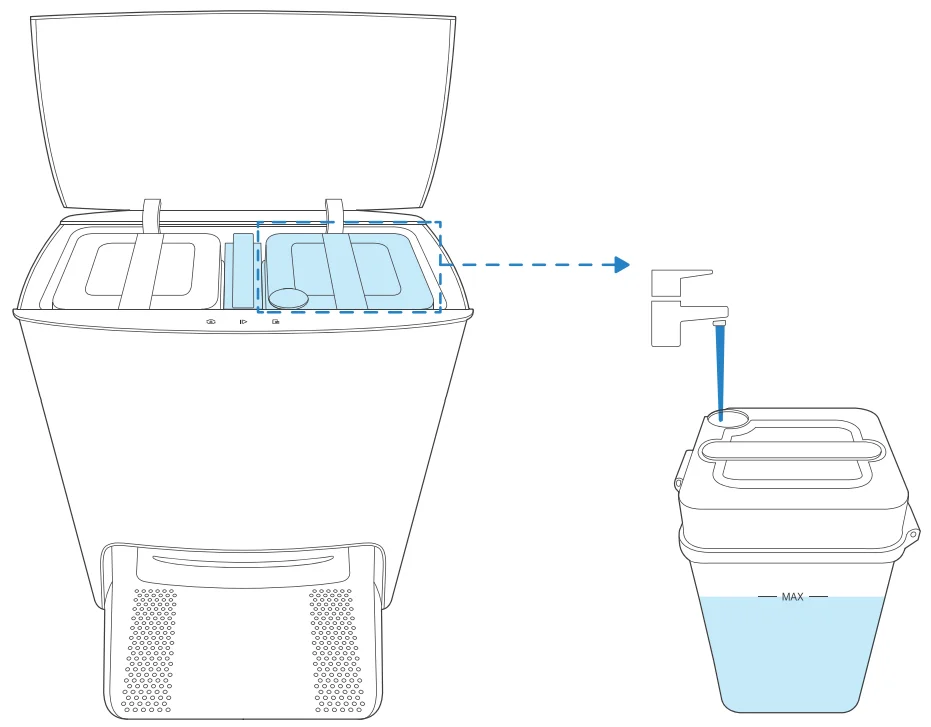 MAX