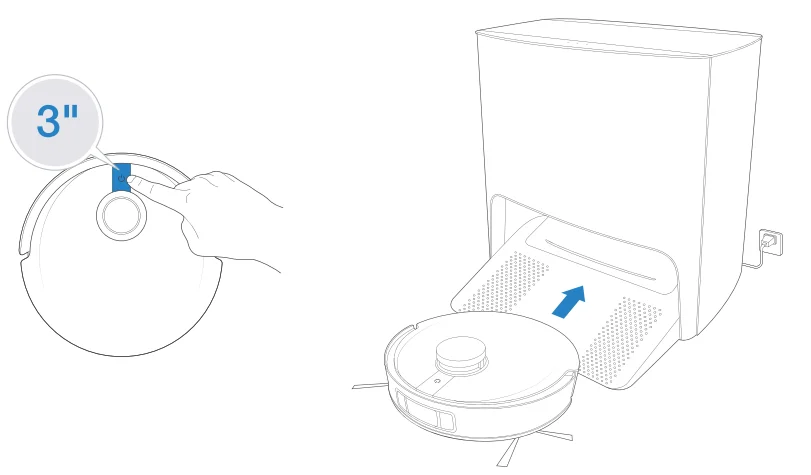 3"