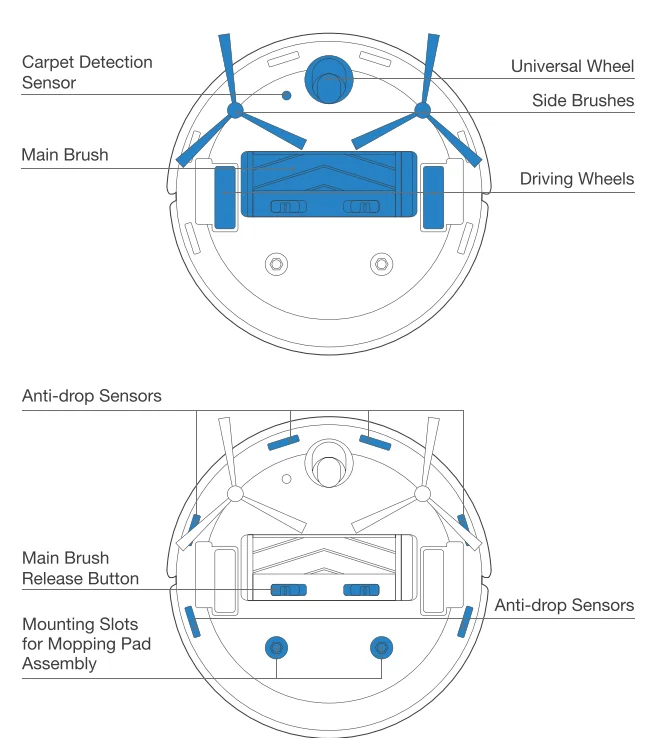 Carpet Detection Sensor

Universal Wheel

Side Brushes

Main Brush

Driving Wheels

Anti-drop Sensors

Main Brush Release Button

Anti-drop Sensors

Mounting Slots for Mopping Pad Assembly