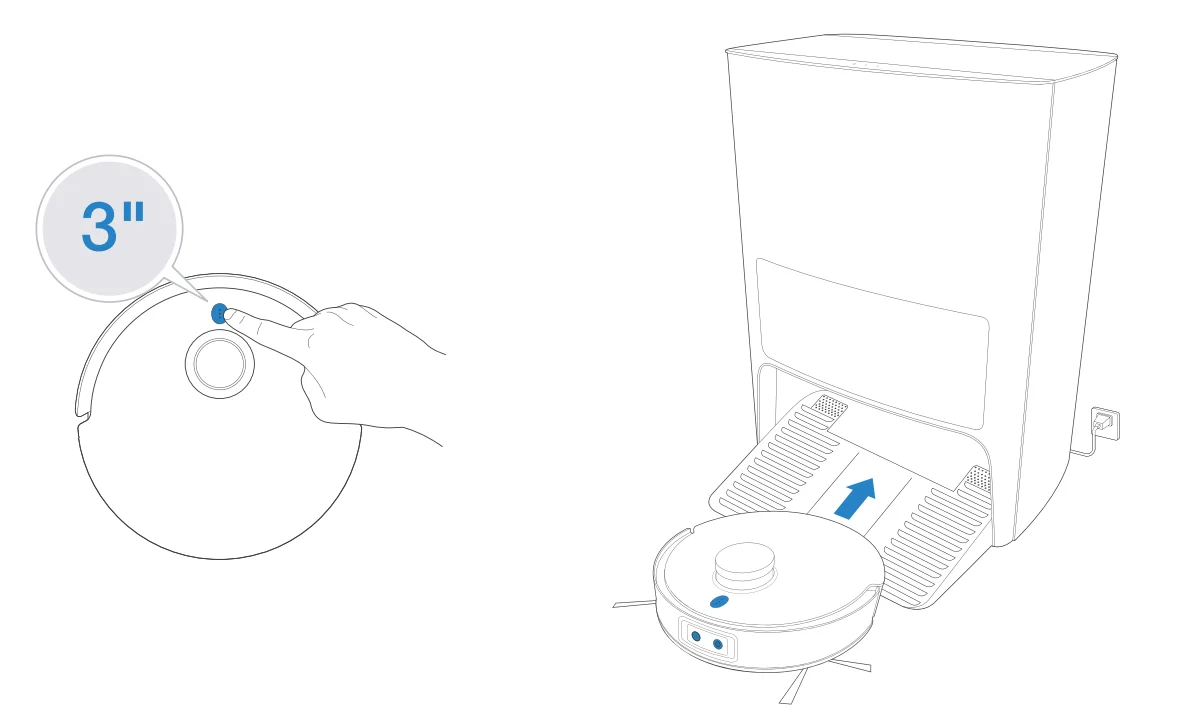 3"