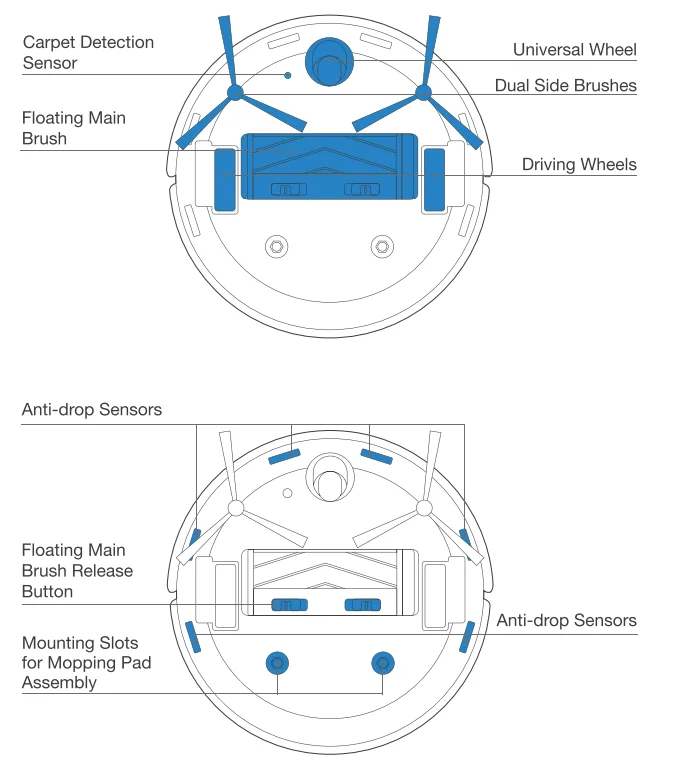 Carpet Detection Sensor

Universal Wheel

Dual Side Brushes

Floating Main Brush

Driving Wheels

Anti-drop Sensors

Floating Main Brush Release Button

Anti-drop Sensors

Mounting Slots for Mopping Pad Assembly