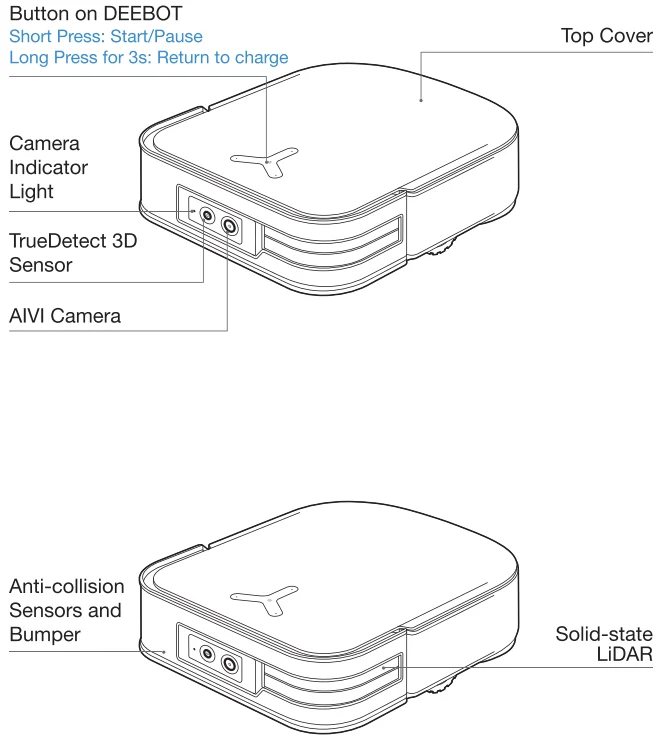 Button on DEEBOT
Short Press: Start/Pause
Long Press for 3s: Return to charge

Top Cover

Camera Indicator Light

TrueDetect 3D Sensor

AIVI Camera

Anti-collision Sensors and Bumper

Solid-state LiDAR