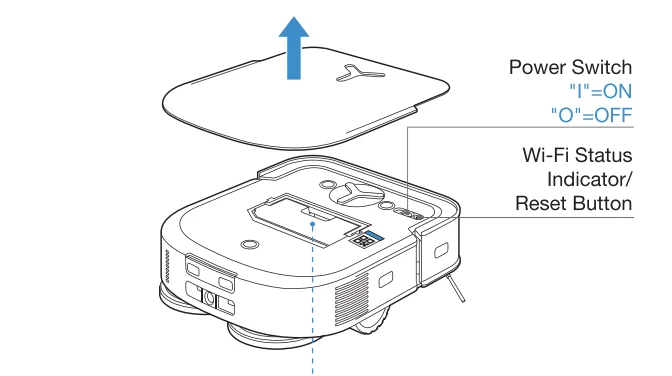 Power Switch
"I"=ON
"O"=OFF

Wi-Fi Status Indicator/ Reset Button