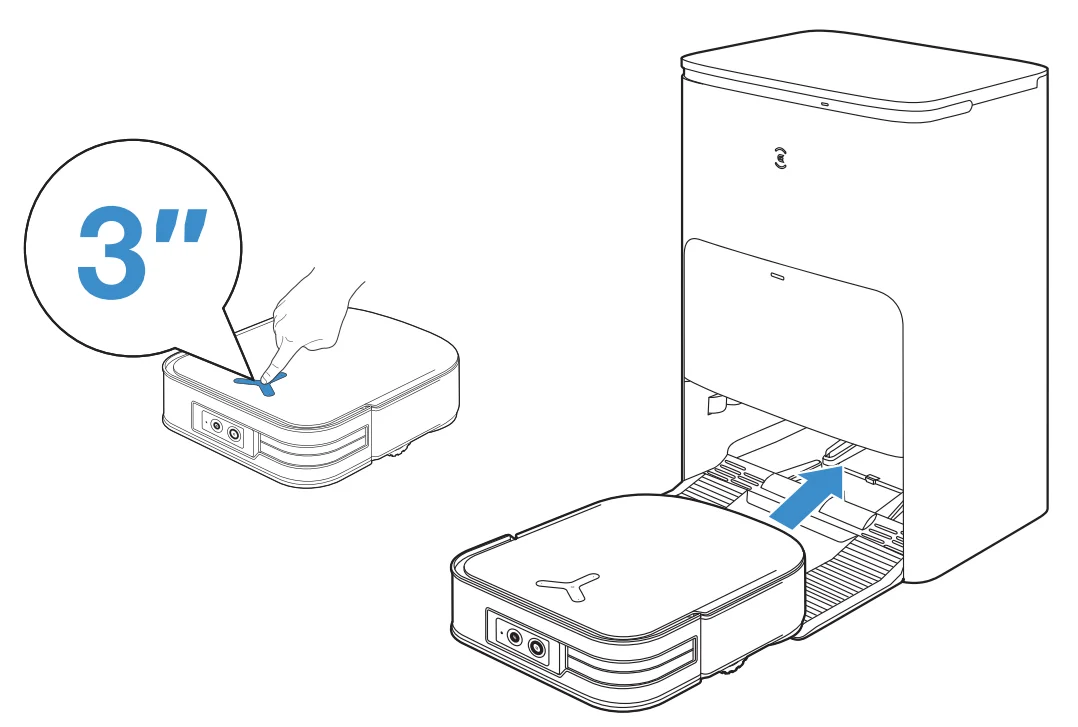 3"