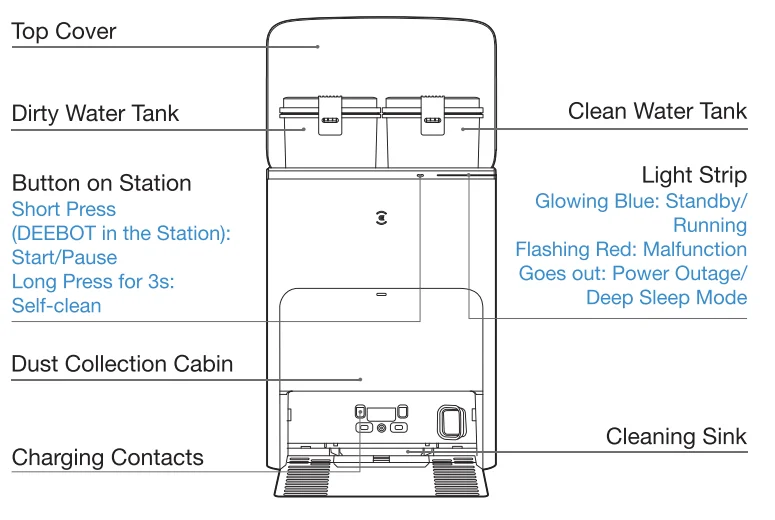 Top Cover

Dirty Water Tank

Button on Station
Short Press (DEEBOT in the Station): Start/Pause
Long Press for 3s: Self-clean

Dust Collection Cabin

Charging Contacts

Clean Water Tank

Light Strip
Glowing Blue: Standby/ Running
Flashing Red: Malfunction
Goes out: Power Outage/ Deep Sleep Mode

Cleaning Sink