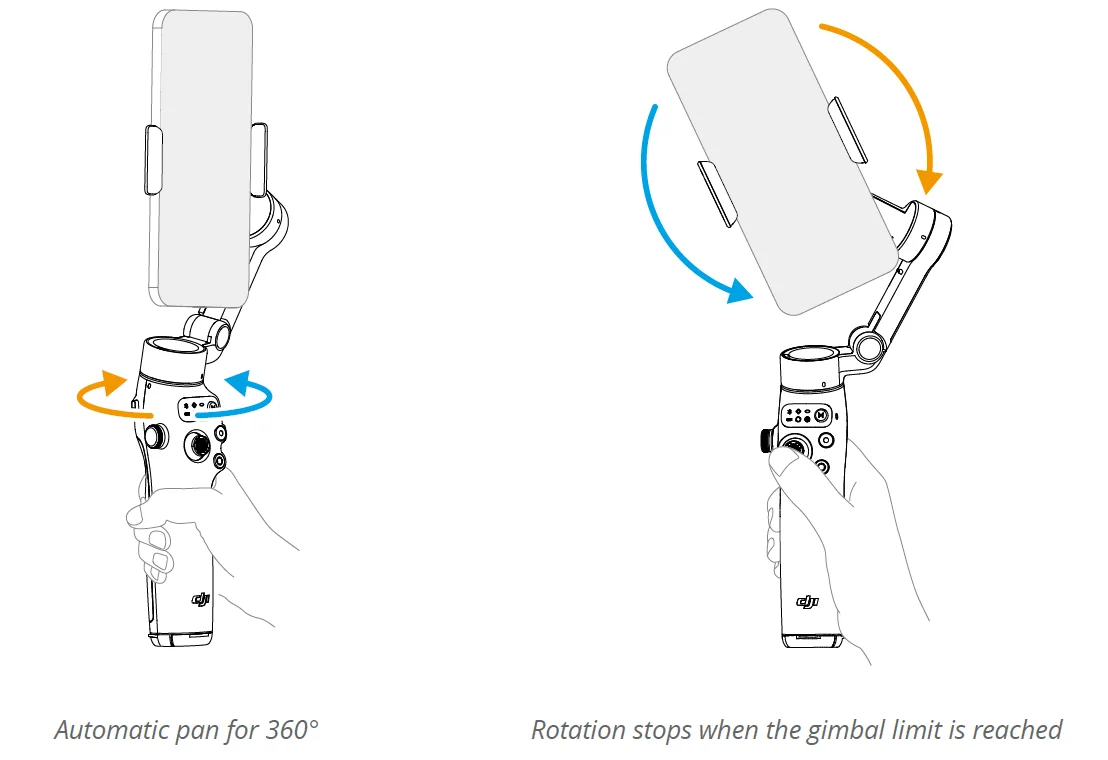 dji

dji

Automatic pan for 360°

Rotation stops when the gimbal limit is reached