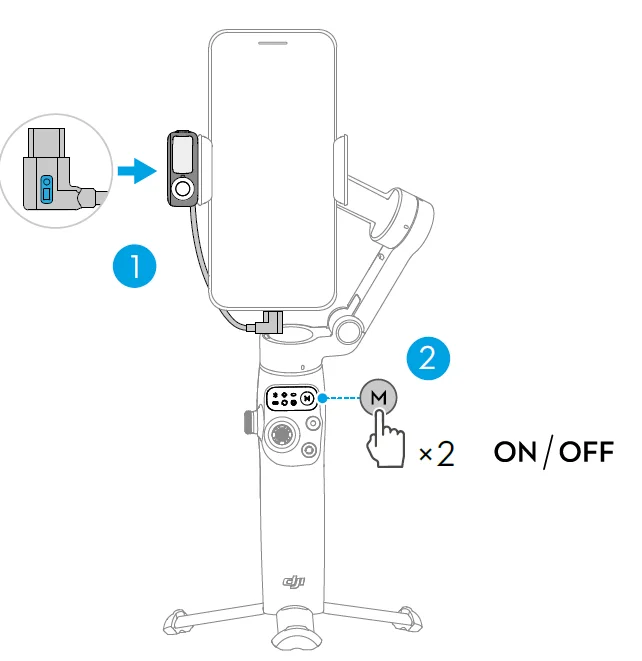 1

2

M

×2

ON / OFF

dji