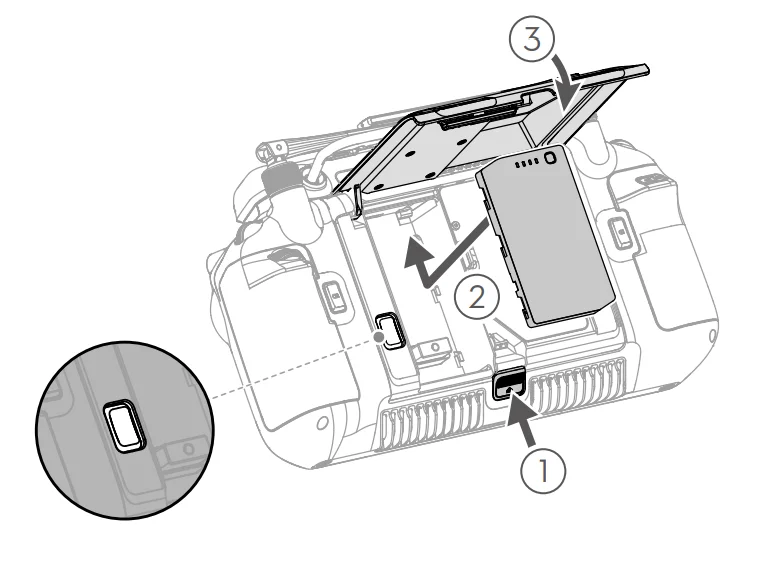 3
2
1