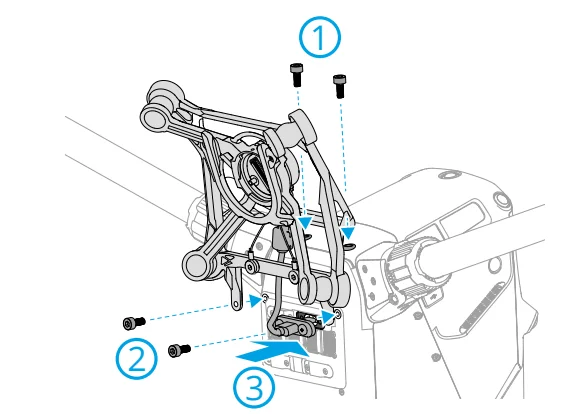 1

2

3