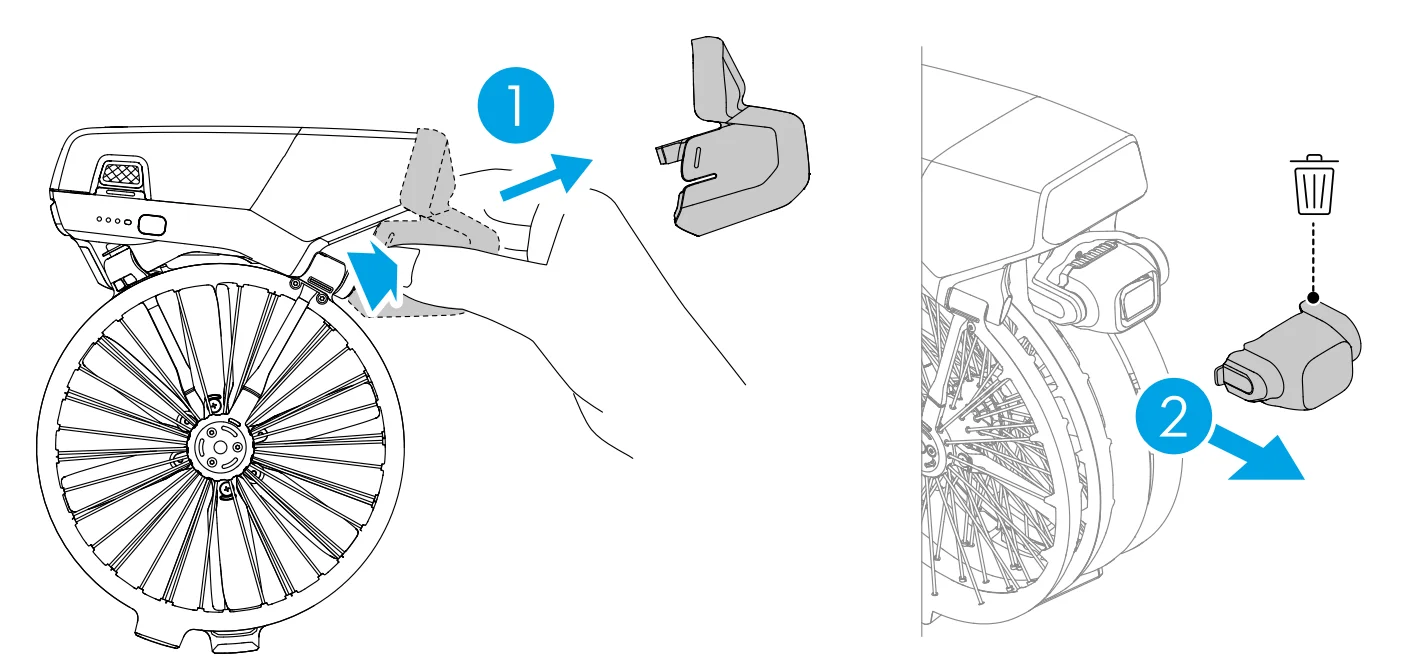 1

2