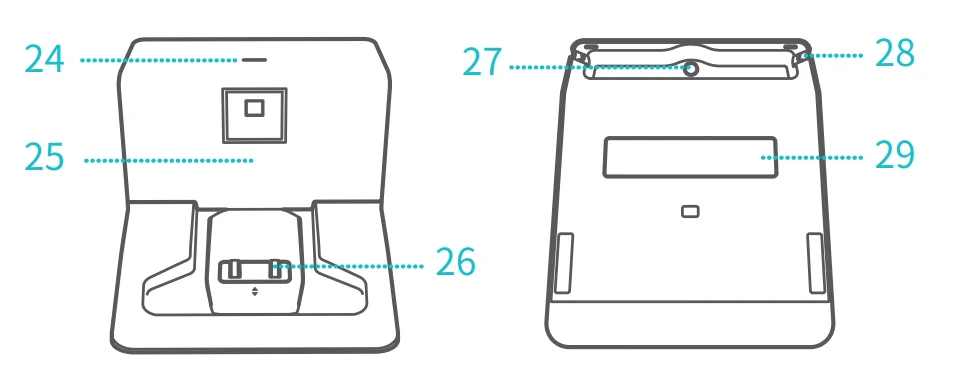 24
25
26
27
28
29