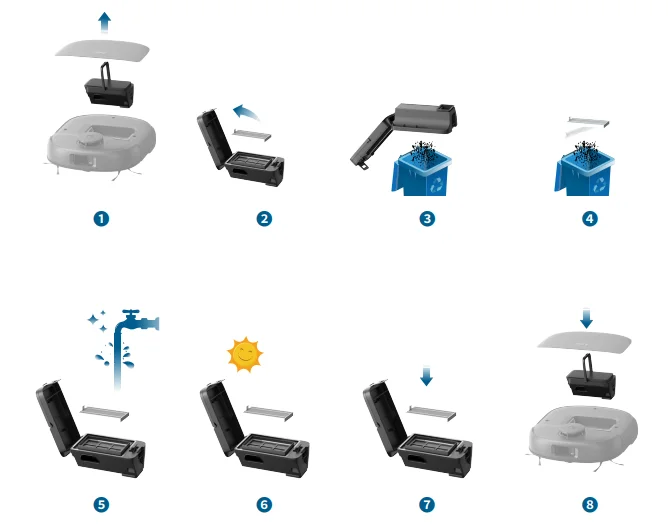 1
2
3
4
5
6
7
8