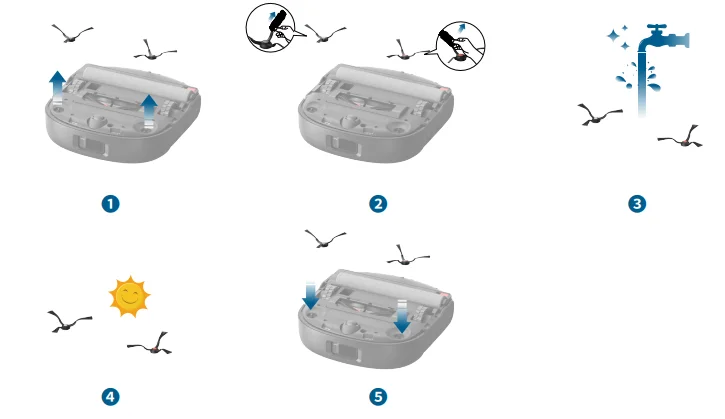 1

2

3

4

5