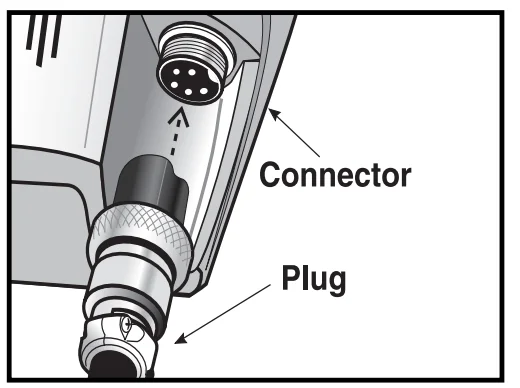 Connector

Plug