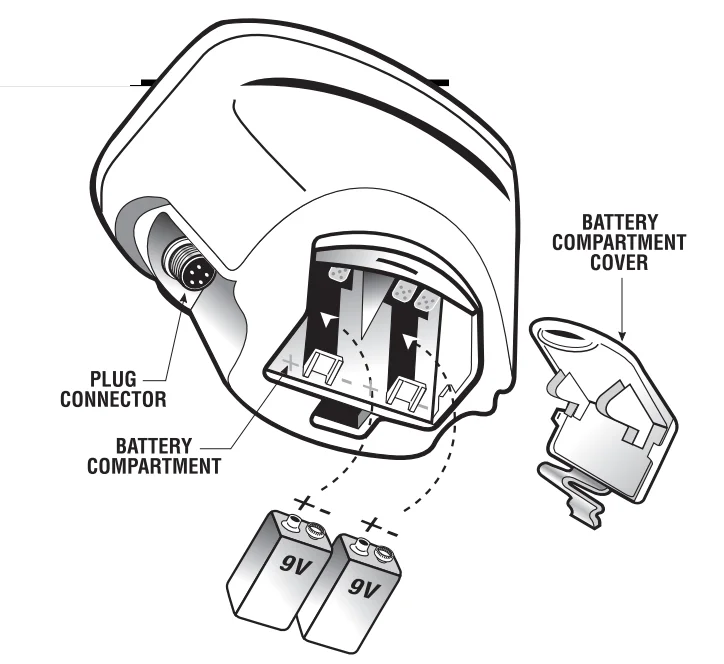 BATTERY COMPARTMENT COVER

PLUG CONNECTOR

BATTERY COMPARTMENT

+ − + −

+ − + −

9V

9V