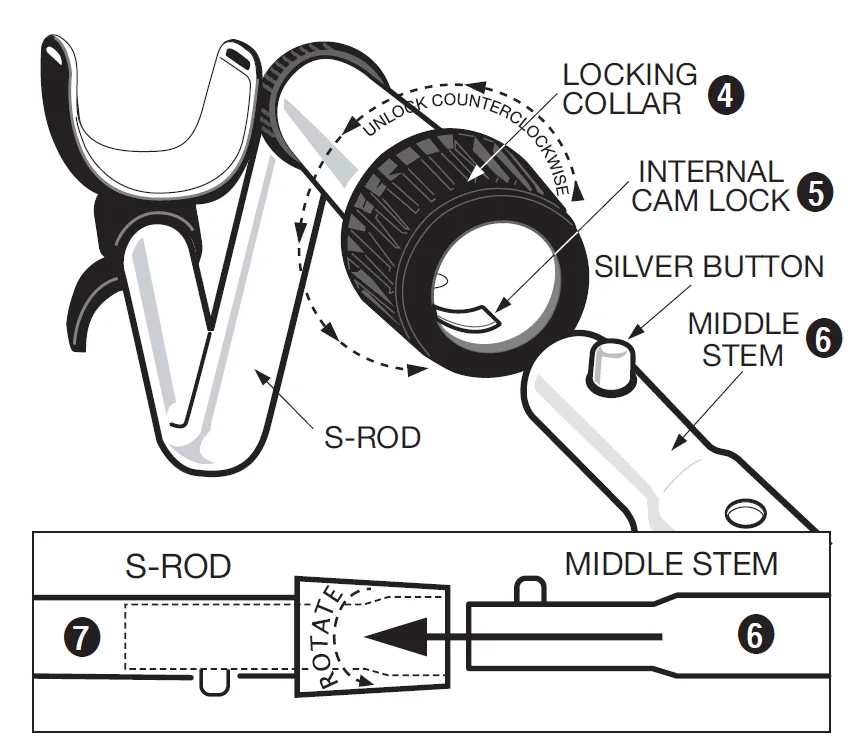 LOCKING COLLAR 4

UNLOCK COUNTERCLOCKWISE

INTERNAL CAM LOCK 5

SILVER BUTTON

MIDDLE STEM 6

S-ROD

S-ROD

MIDDLE STEM

7

ROTATE

6