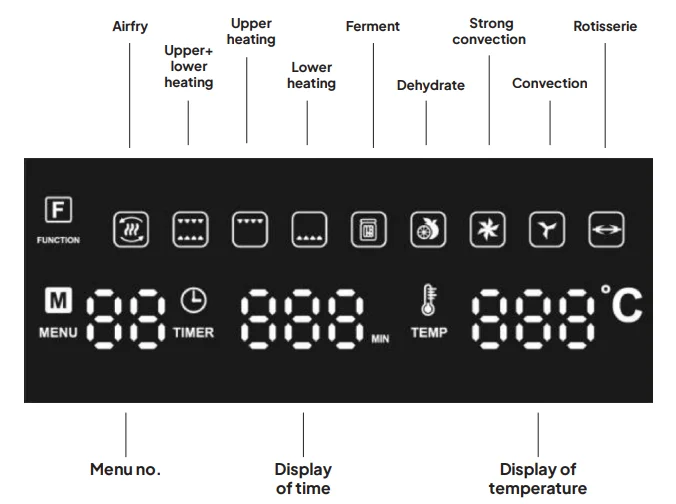 Airfry

Upper+ lower heating

Upper heating

Lower heating

Ferment

Dehydrate

Strong convection

Convection

Rotisserie

F
FUNCTION

M
MENU

88

TIMER

888
MIN

TEMP

888
°C

Menu no.

Display of time

Display of temperature