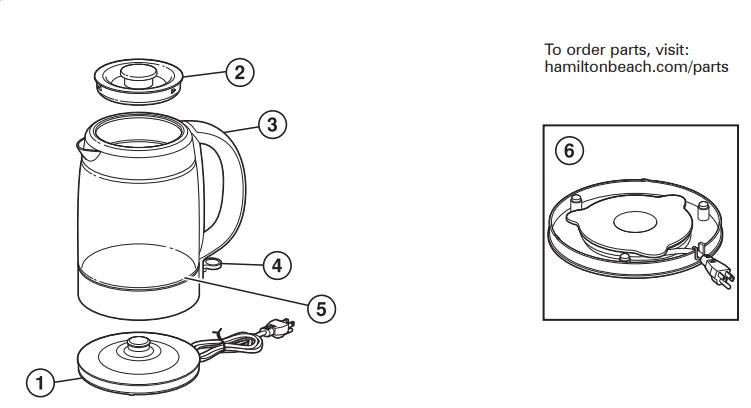 2
3
4
5
1

To order parts, visit:
hamiltonbeach.com/parts

6