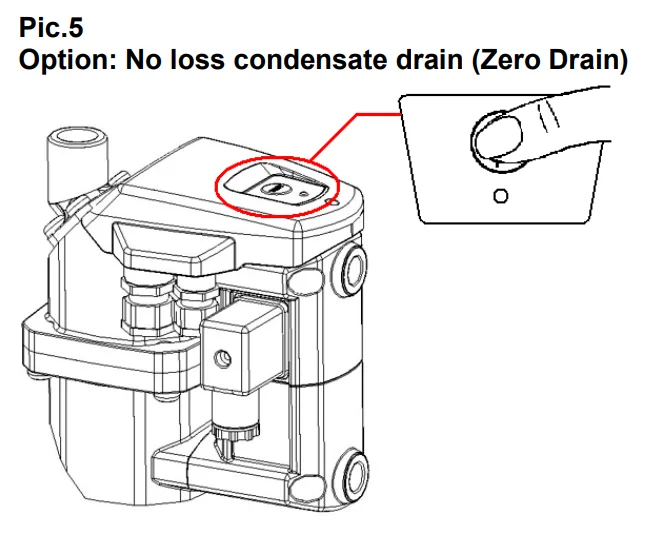 Pic.5
Option: No loss condensate drain (Zero Drain)