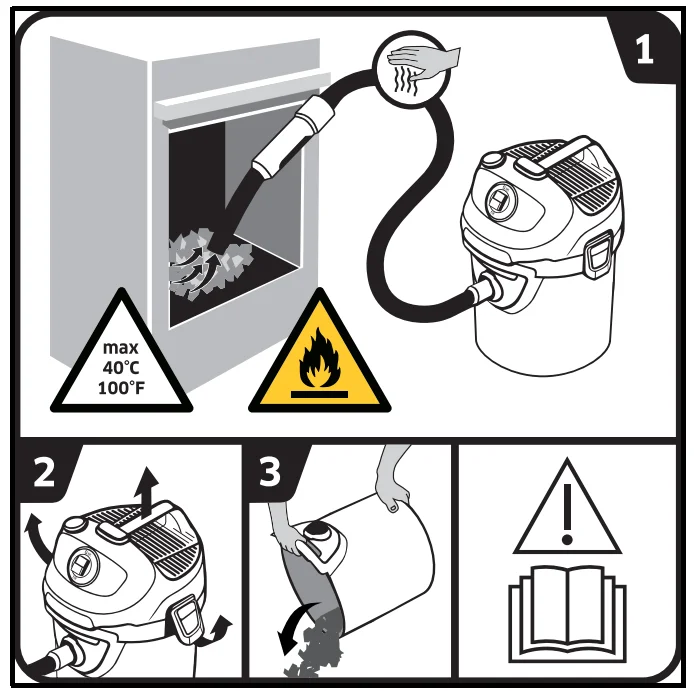 1

max
40°C
100°F

2

3