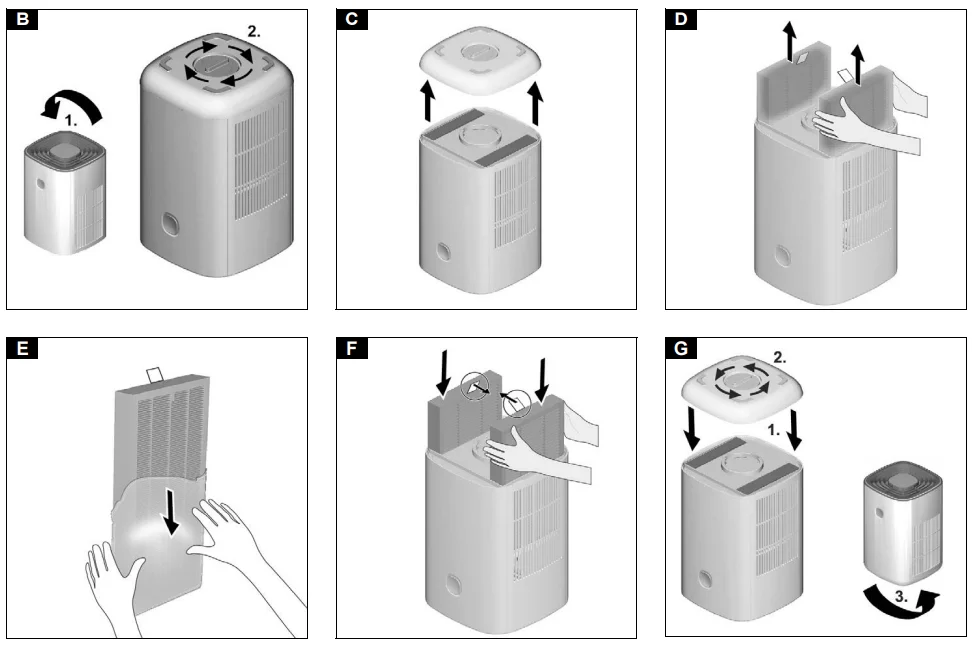 B
1.
2.

C

D

E

F

G
2.
1.
3.