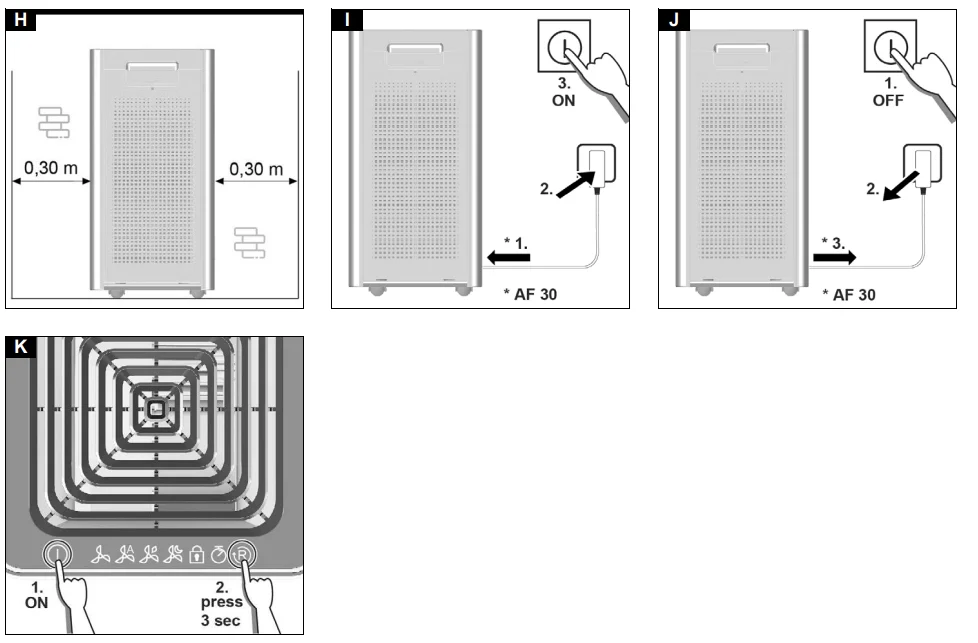 H

0,30 m

0,30 m

I

3.
ON

2.

* 1.

* AF 30

J

1.
OFF

2.

* 3.

* AF 30

K

1.
ON

2.
press
3 sec