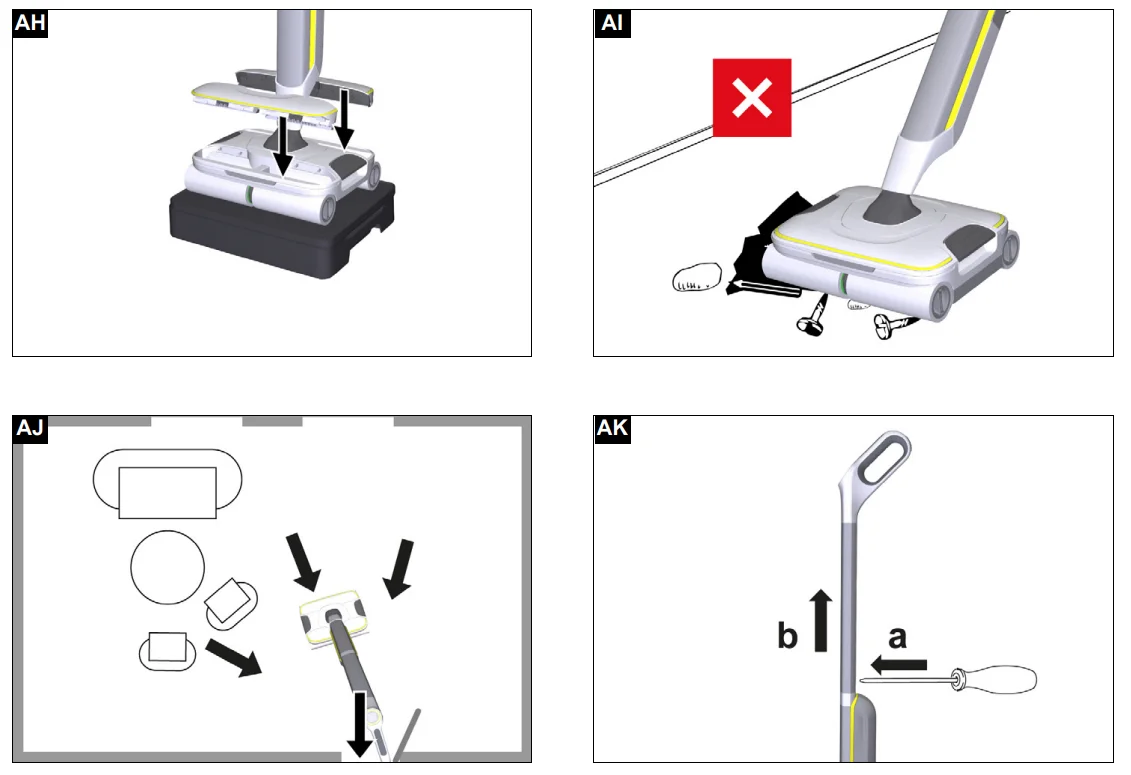 AH

AI

AJ

AK

b

a