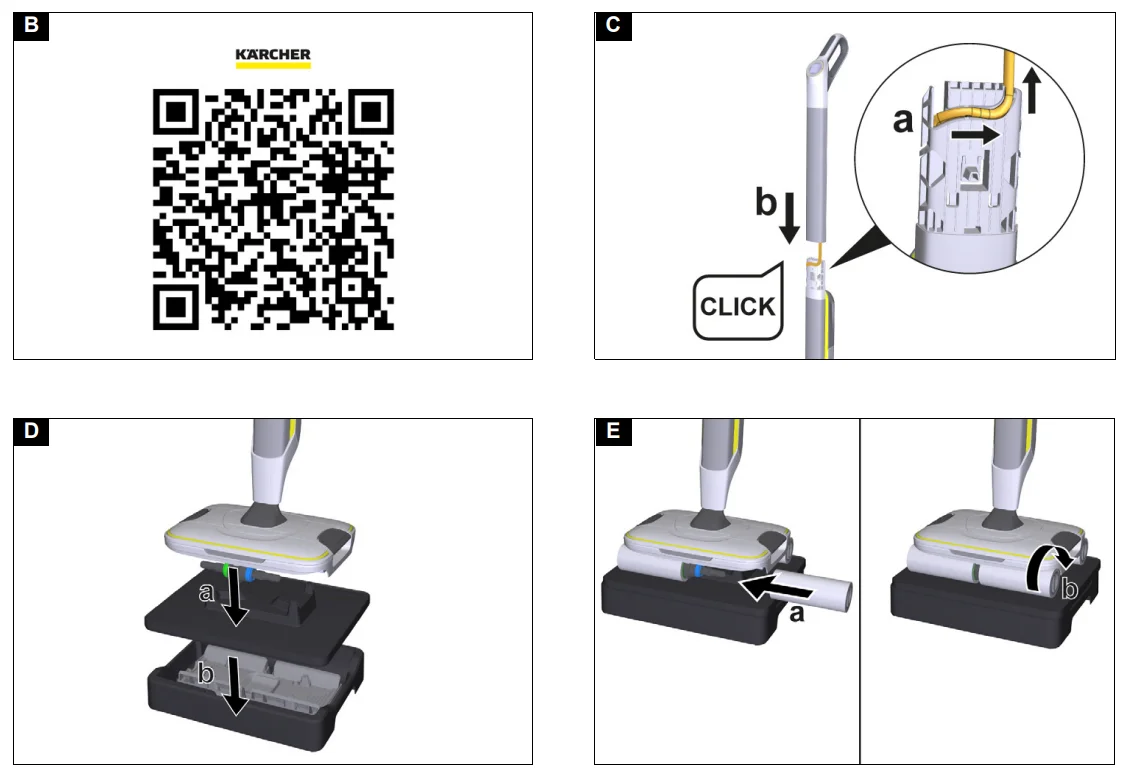 B

KÄRCHER

C

a

b

CLICK

D

a

b

E

a

b