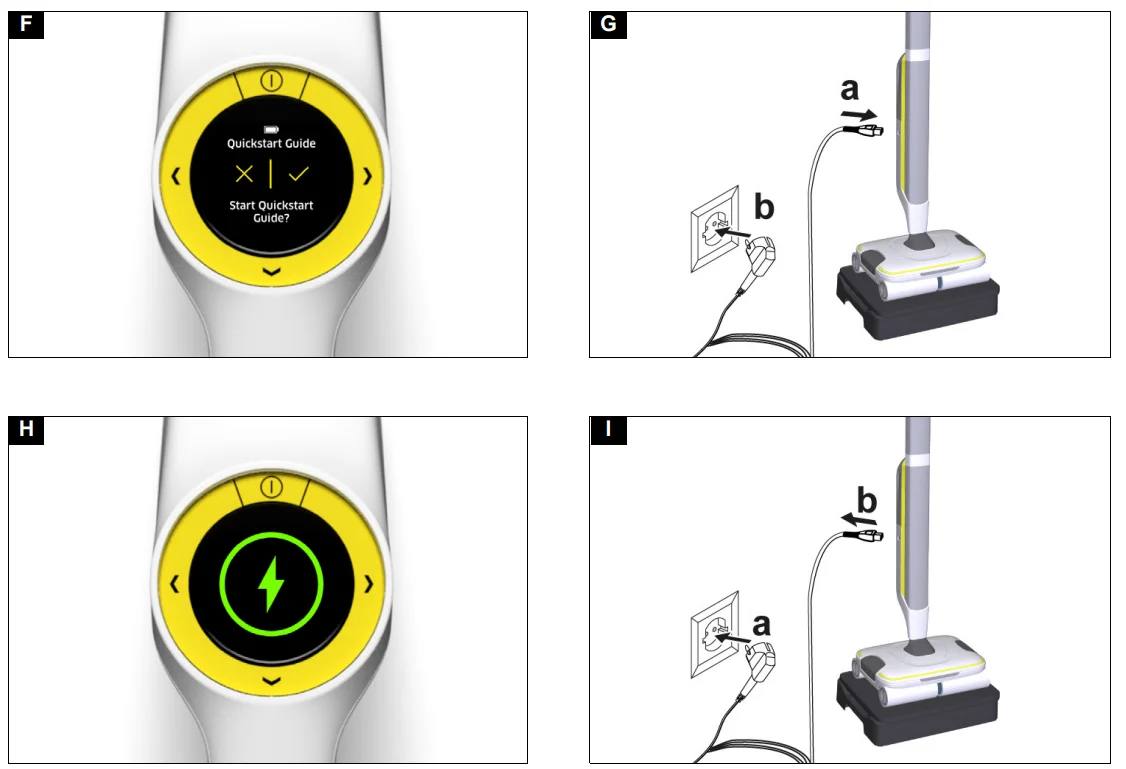 F

Quickstart Guide

Start Quickstart Guide?

G

a

b

H

I

b

a