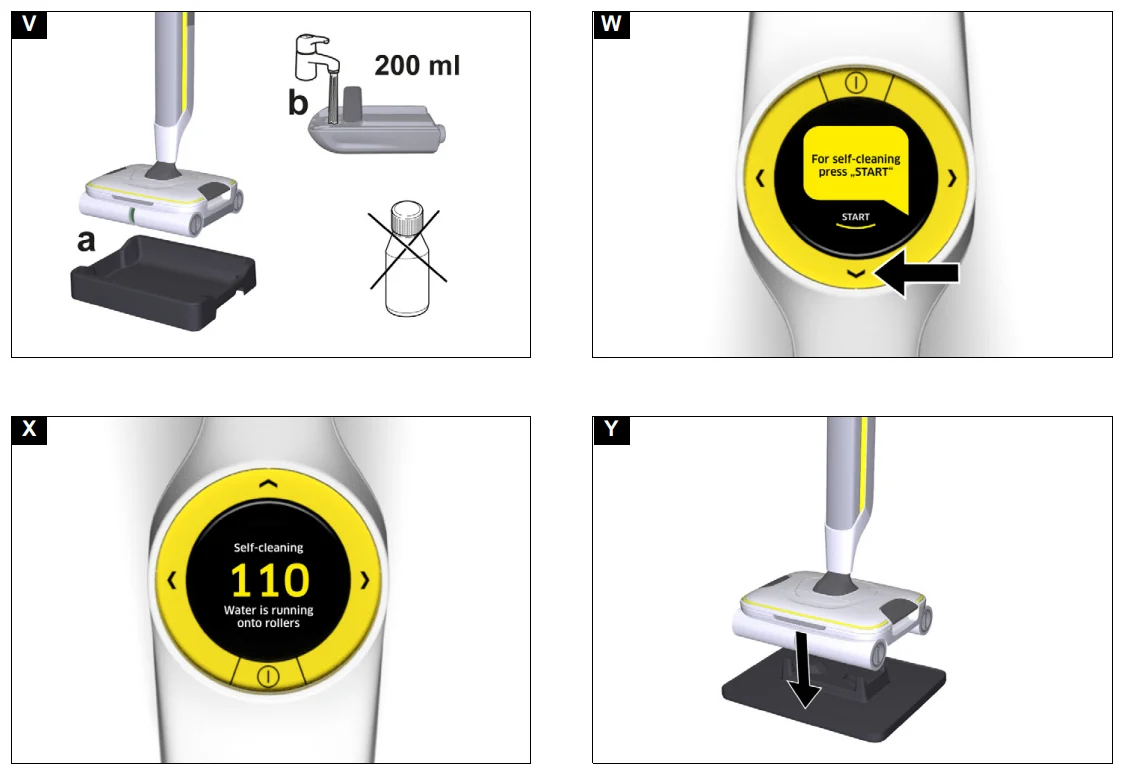 V

200 ml

b

a

W

For self-cleaning press „START"

START

X

Self-cleaning

110

Water is running onto rollers

Y