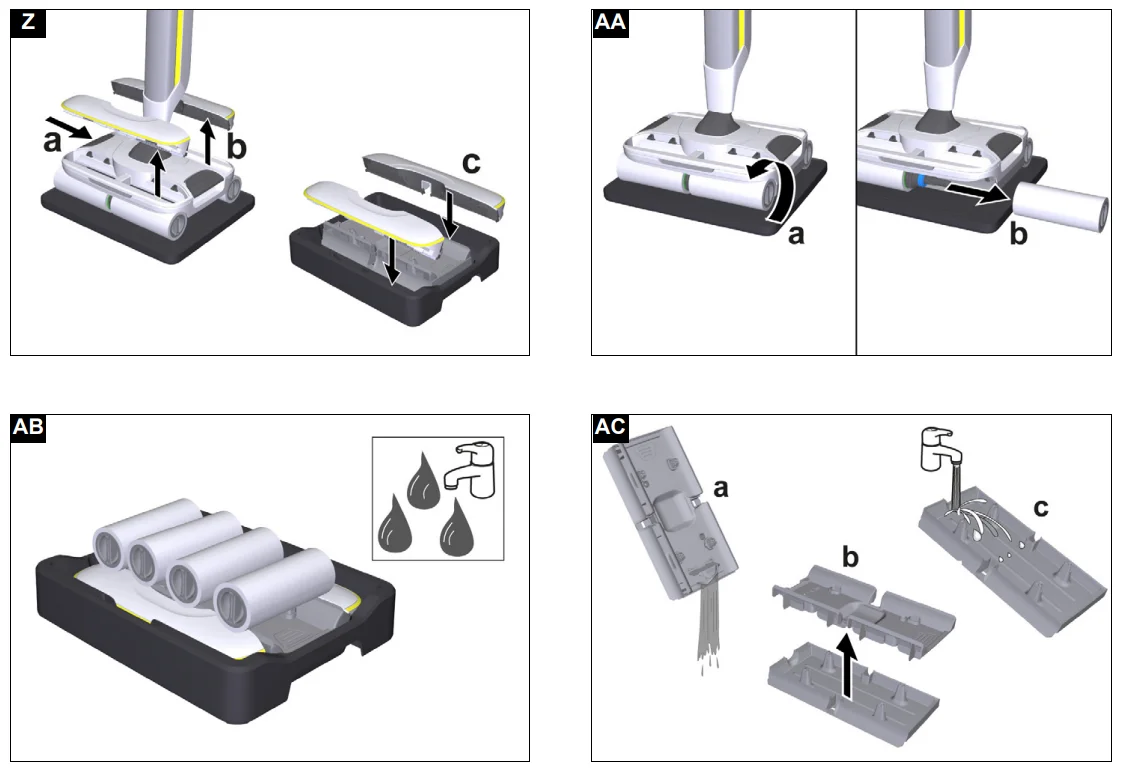 Z
a
b
c

AA
a
b

AB

AC
a
b
c