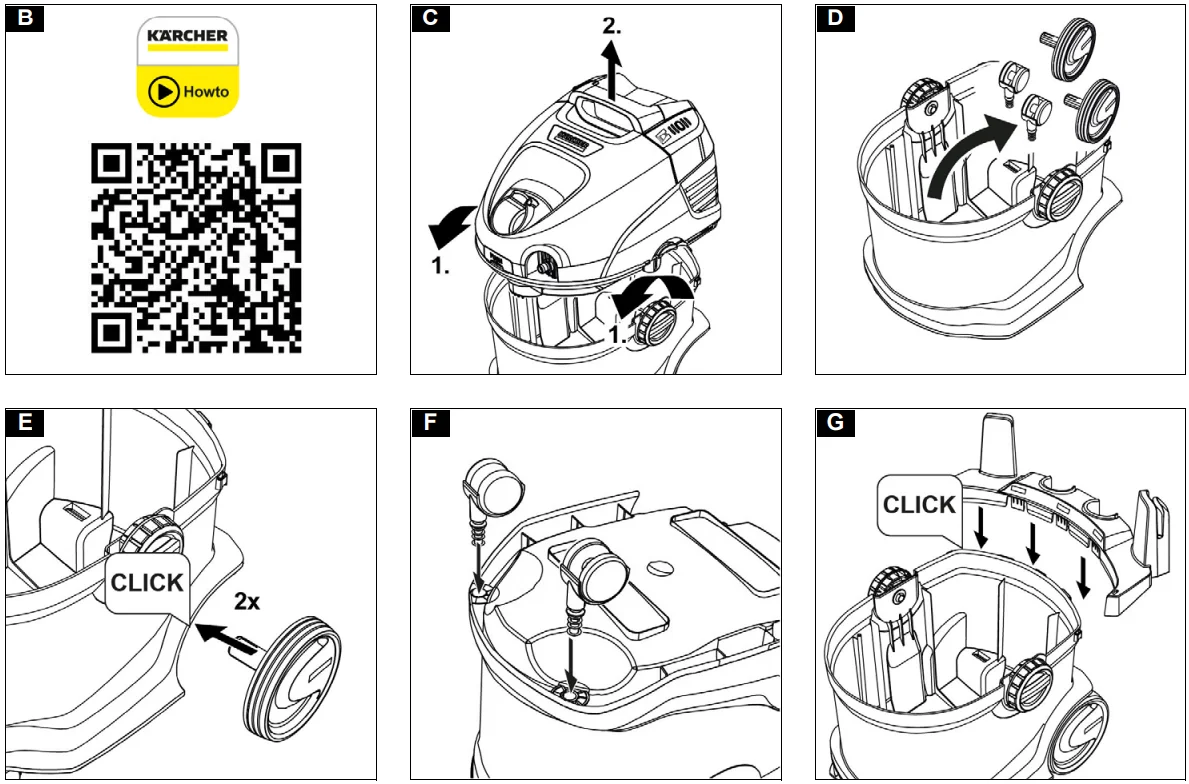 B

KÄRCHER

Howto

C

2.

1.

1.

D

E

CLICK

2x

F

G

CLICK