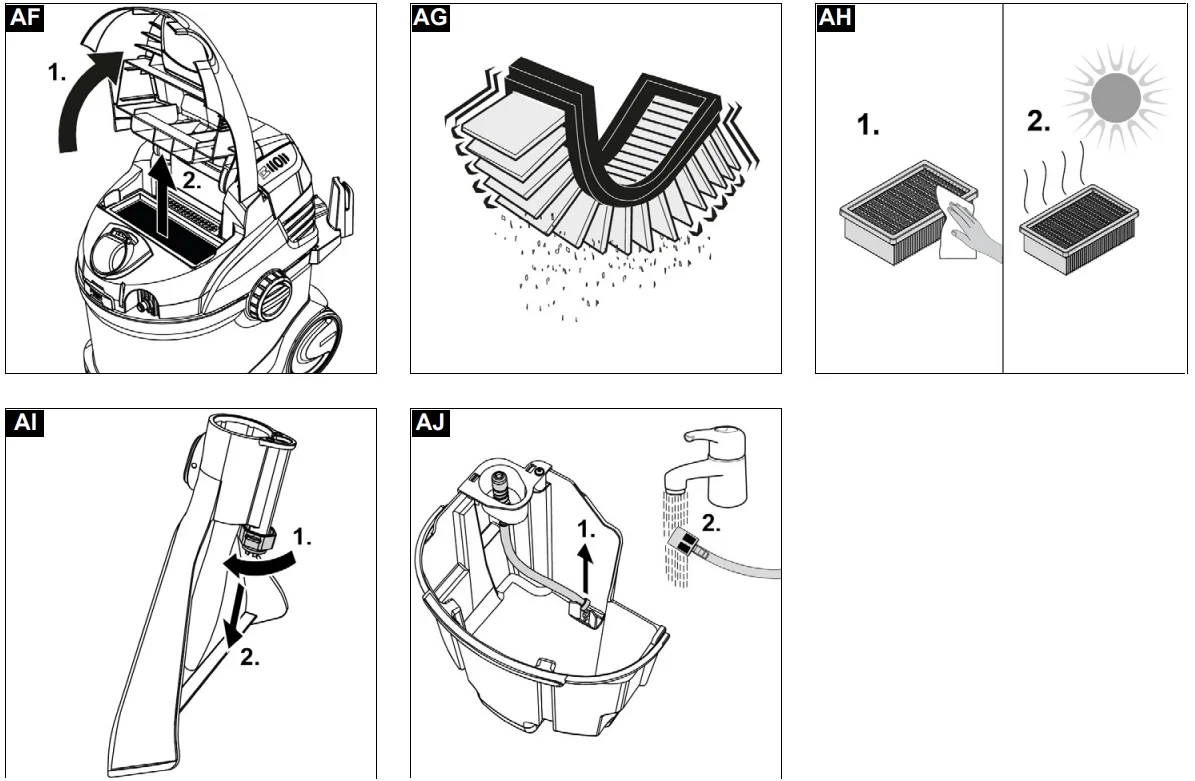 AF
1.
2.

AG

AH
1.
2.

AI
1.
2.

AJ
1.
2.