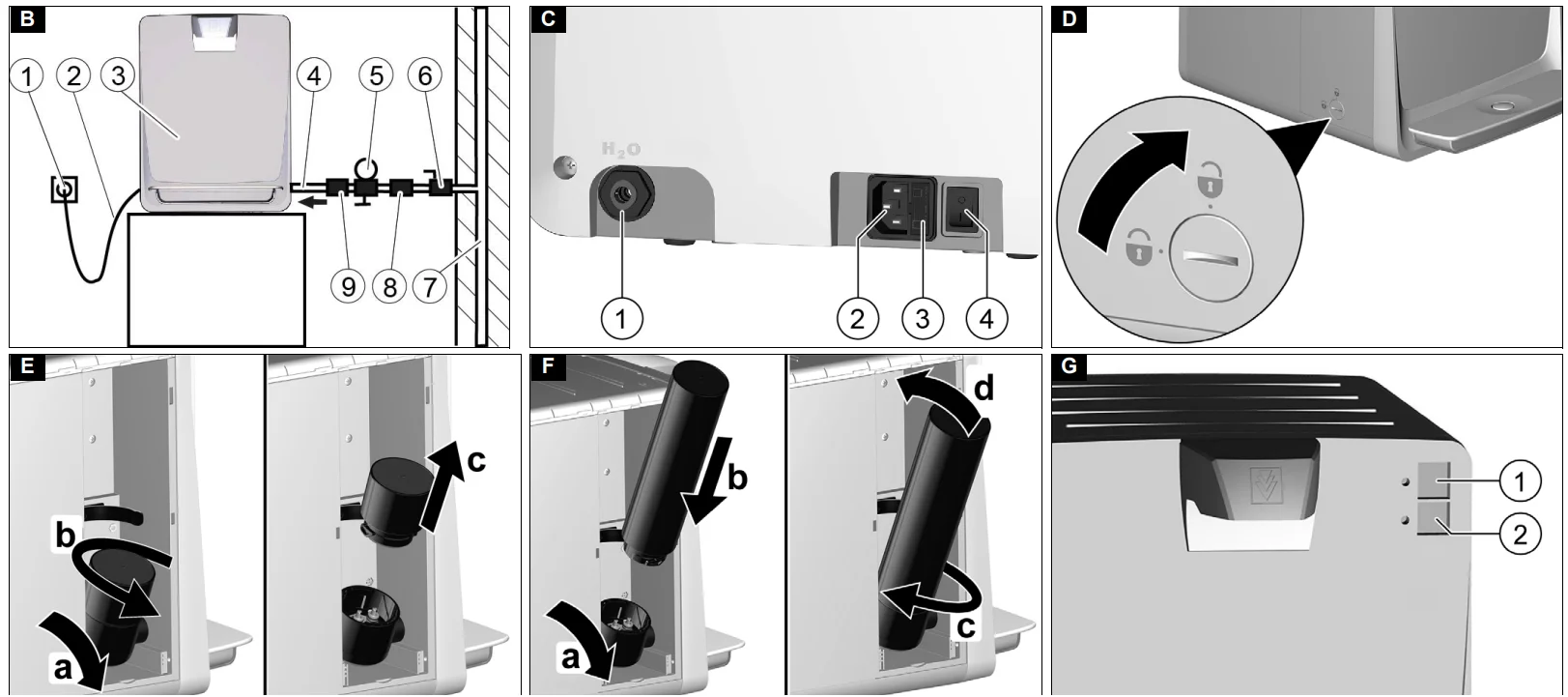 B

1 2 3 4 5 6

9 8 7

C

$H_2O$

1 2 3 4

D

E

b

a

c

F

b

a

d

c

G

1

2