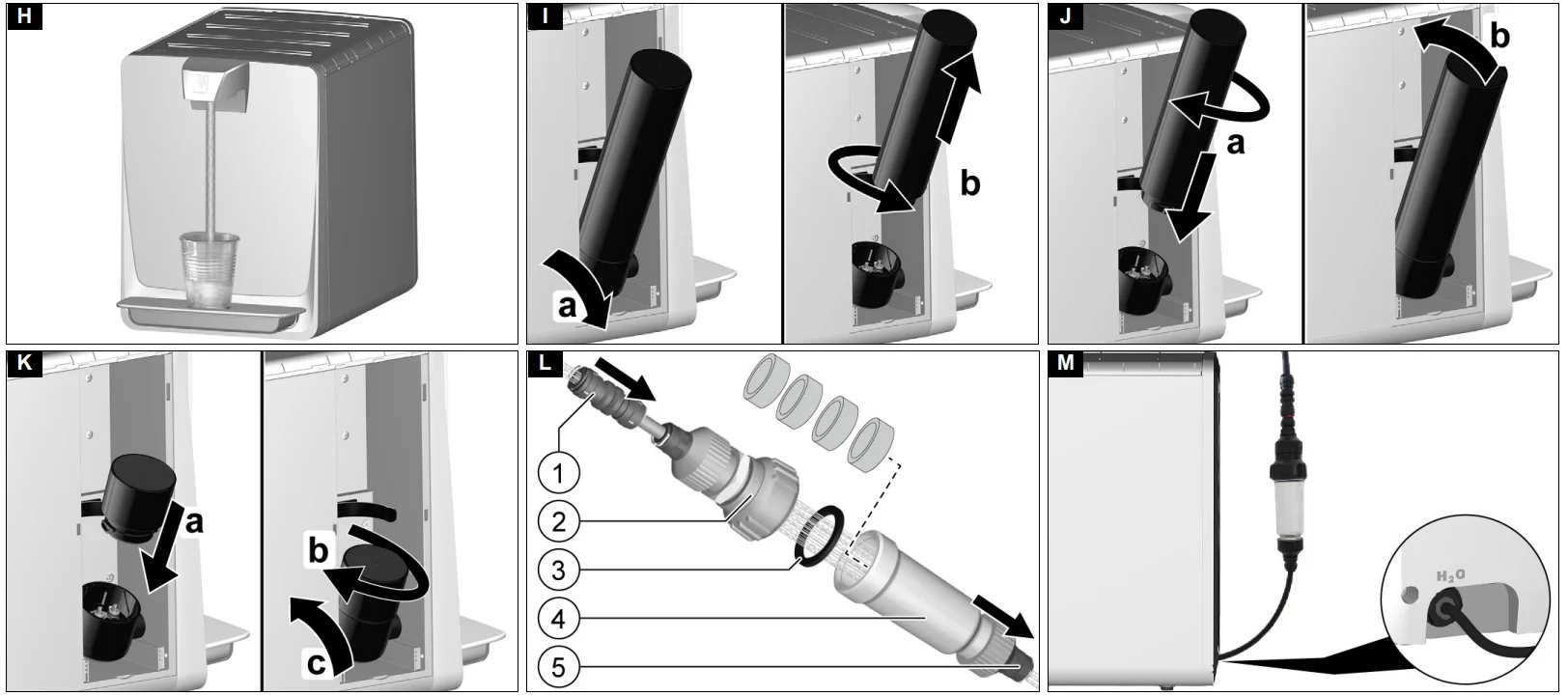 H

I

a

b

J

a

b

K

a

b

c

L

1

2

3

4

5

M

$H_2O$