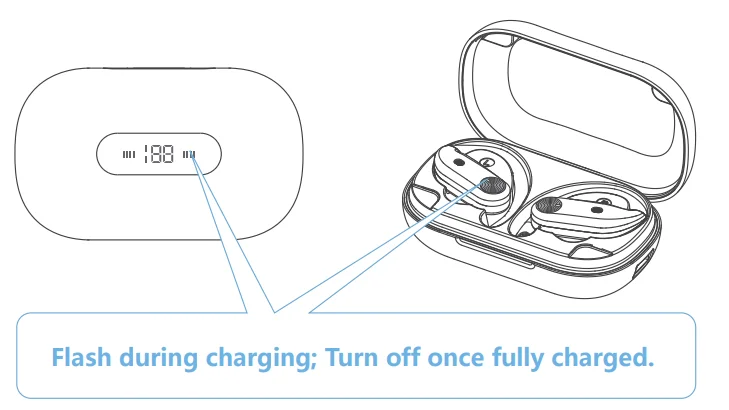 188

Flash during charging; Turn off once fully charged.