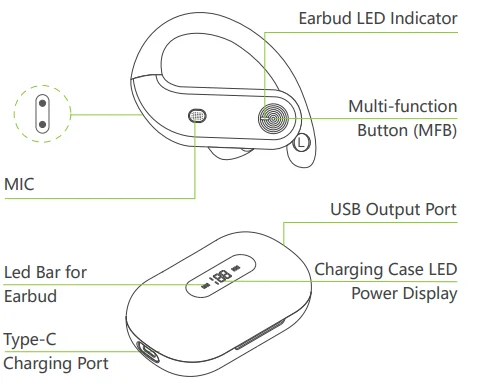 Earbud LED Indicator

Multi-function Button (MFB)

L

MIC

USB Output Port

Led Bar for Earbud

188

Charging Case LED Power Display

Type-C Charging Port