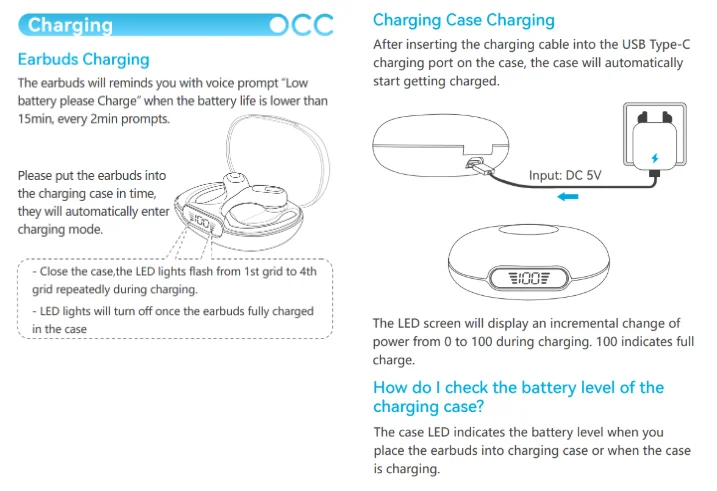 Charging

Earbuds Charging

The earbuds will reminds you with voice prompt "Low battery please Charge" when the battery life is lower than 15min, every 2min prompts.

Please put the earbuds into the charging case in time, they will automatically enter charging mode.

100

- Close the case,the LED lights flash from 1st grid to 4th grid repeatedly during charging.

- LED lights will turn off once the earbuds fully charged in the case

Charging Case Charging

After inserting the charging cable into the USB Type-C charging port on the case, the case will automatically start getting charged.

Input: DC 5V

100

The LED screen will display an incremental change of power from 0 to 100 during charging. 100 indicates full charge.

How do I check the battery level of the charging case?

The case LED indicates the battery level when you place the earbuds into charging case or when the case is charging.