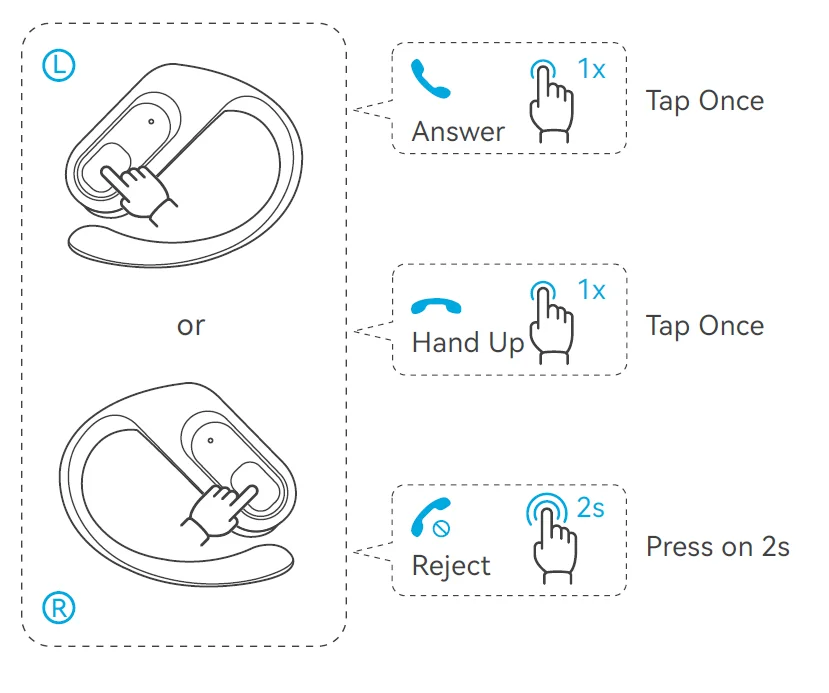 L

or

R

Answer 1x

Tap Once

Hand Up 1x

Tap Once

Reject 2s

Press on 2s