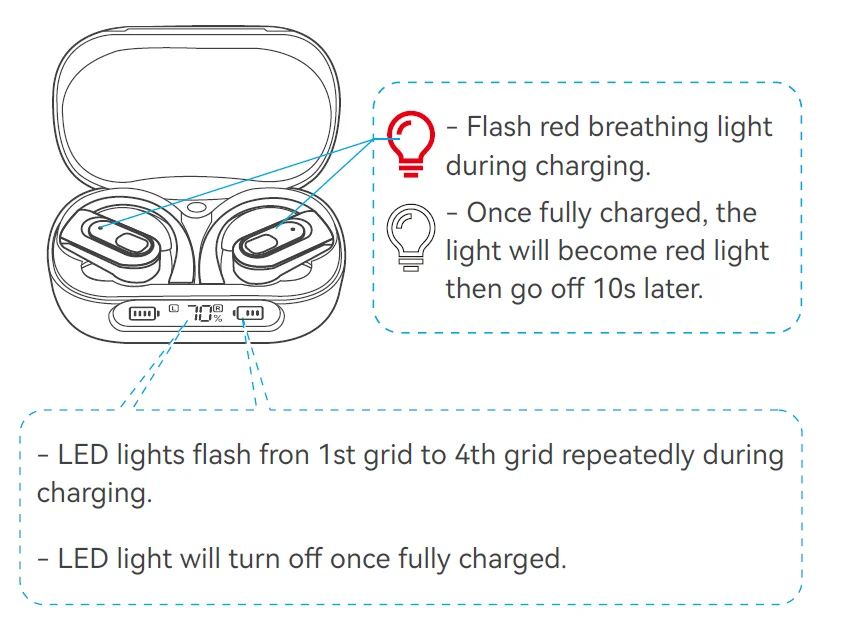 L 70 R %

- Flash red breathing light during charging.

- Once fully charged, the light will become red light then go off 10s later.

- LED lights flash fron 1st grid to 4th grid repeatedly during charging.

- LED light will turn off once fully charged.