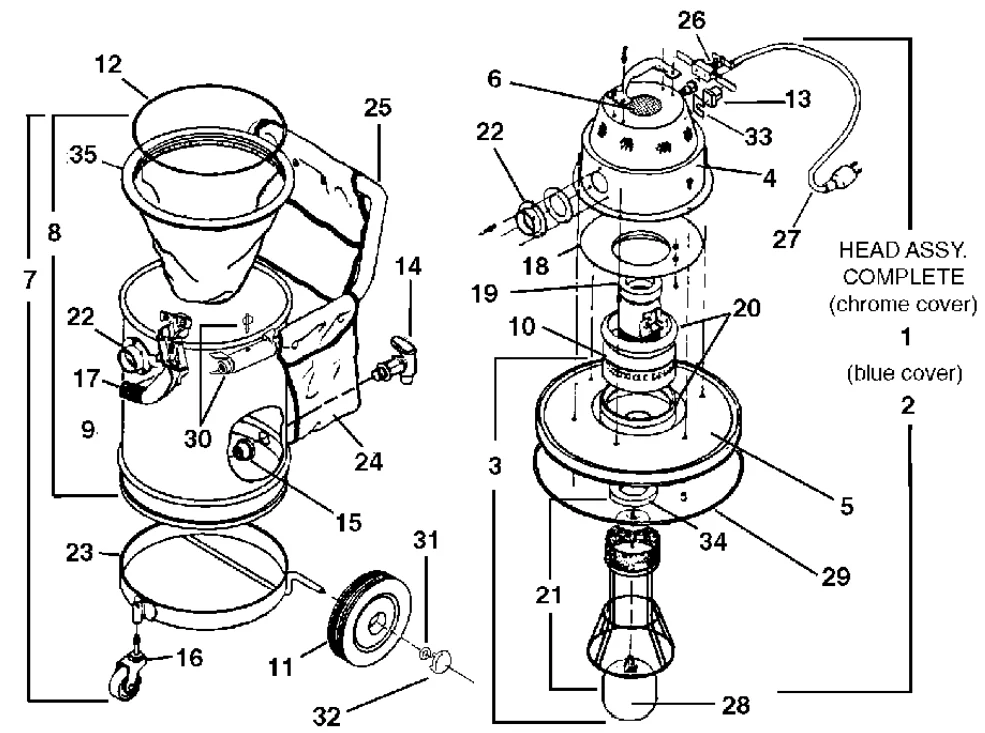 12
25
35
8
7
14
22
17
9
30
24
15
23
31
16
11
32
26
6
13
33
22
4
27
18
19
20
10
3
5
34
29
21
28
HEAD ASSY. COMPLETE
(chrome cover)
1
(blue cover)
2